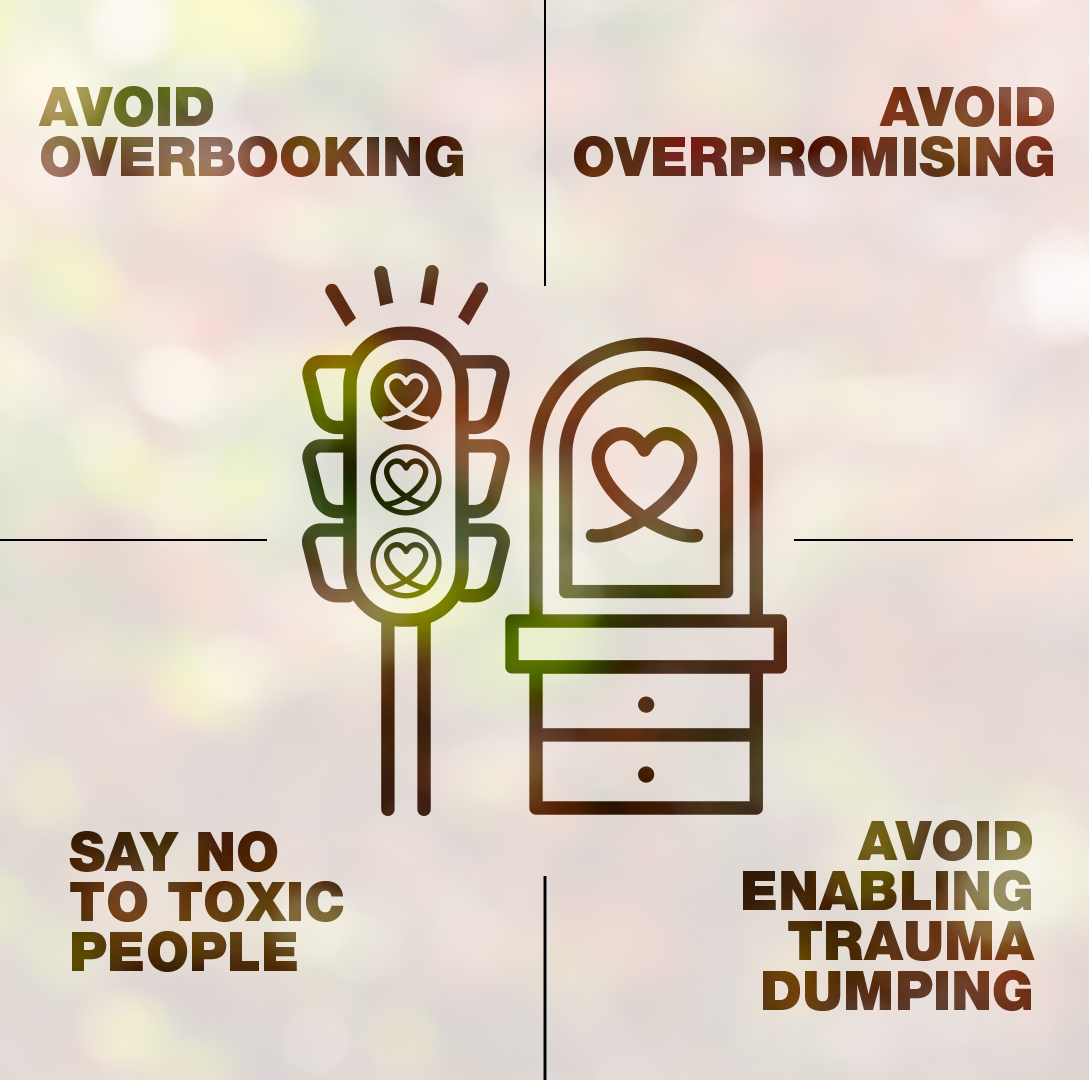 AVOID OVERBOOKING

AVOID OVERPROMISING

SAY NO TO TOXIC PEOPLE

AVOID ENABLING TRAUMA DUMPING